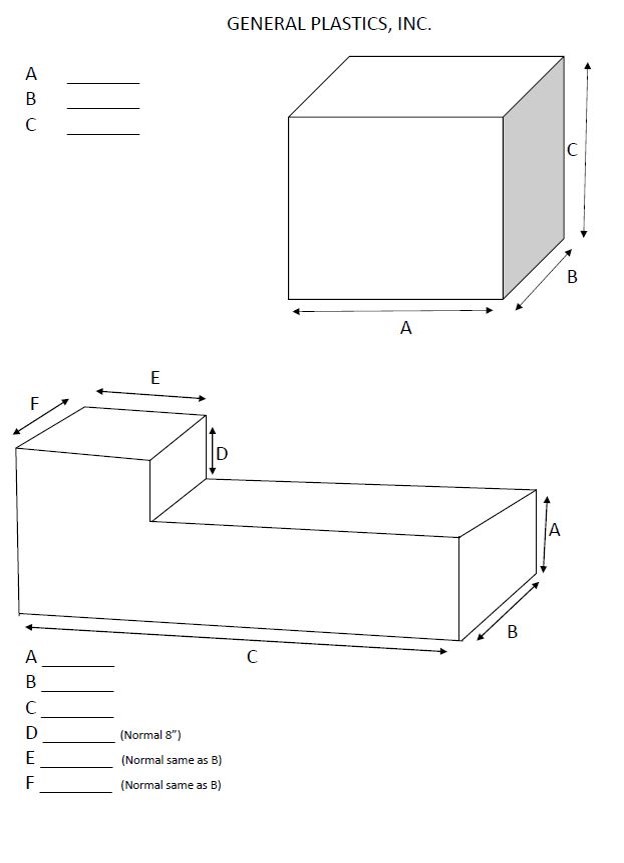 GENERAL PLASTICS, INC.

A ________
B ________
C ________

C
B
A

E
F
D
A
B
C

A ________
B ________
C ________
D ________ (Normal 8")
E ________ (Normal same as B)
F ________ (Normal same as B)